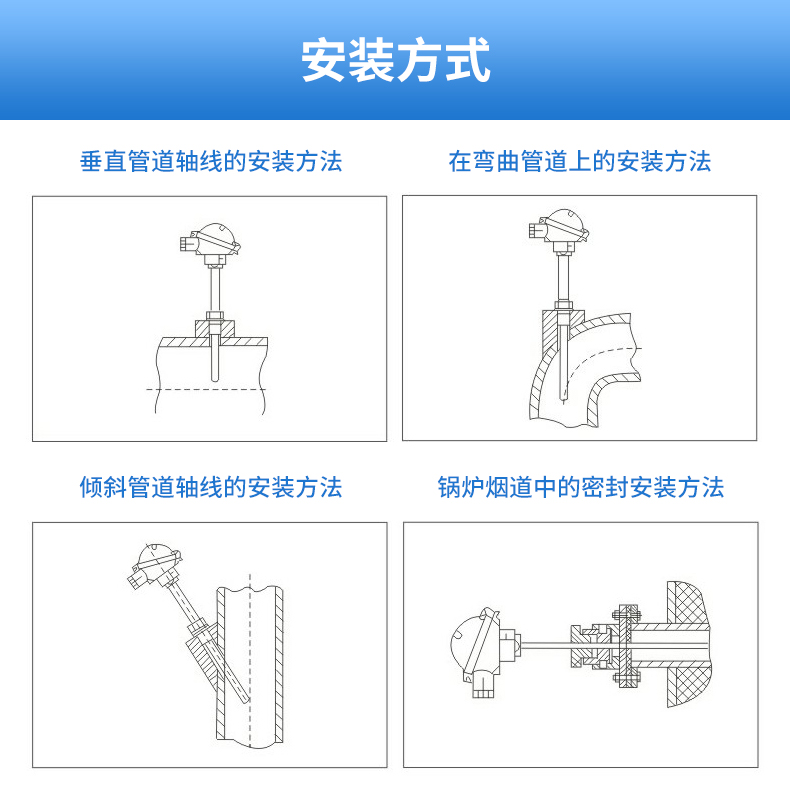 安装方式

垂直管道轴线的安装方法

在弯曲管道上的安装方法

倾斜管道轴线的安装方法

锅炉烟道中的密封安装方法