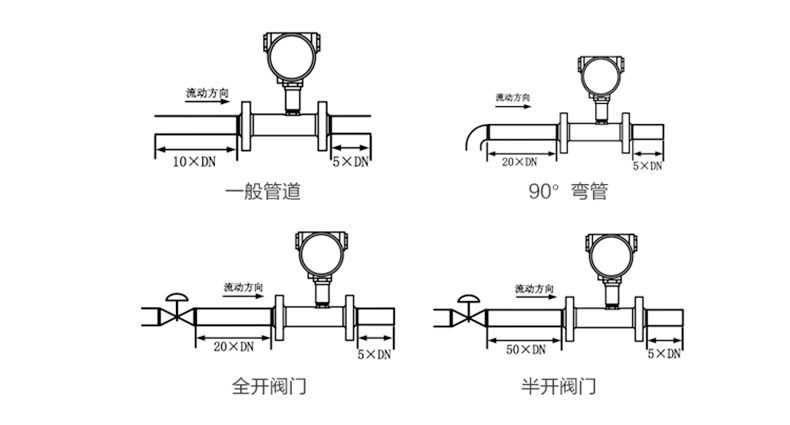 流动方向

10×DN

5×DN

一般管道

流动方向

20×DN

5×DN

90° 弯管

流动方向

20×DN

5×DN

全开阀门

流动方向

50×DN

5×DN

半开阀门